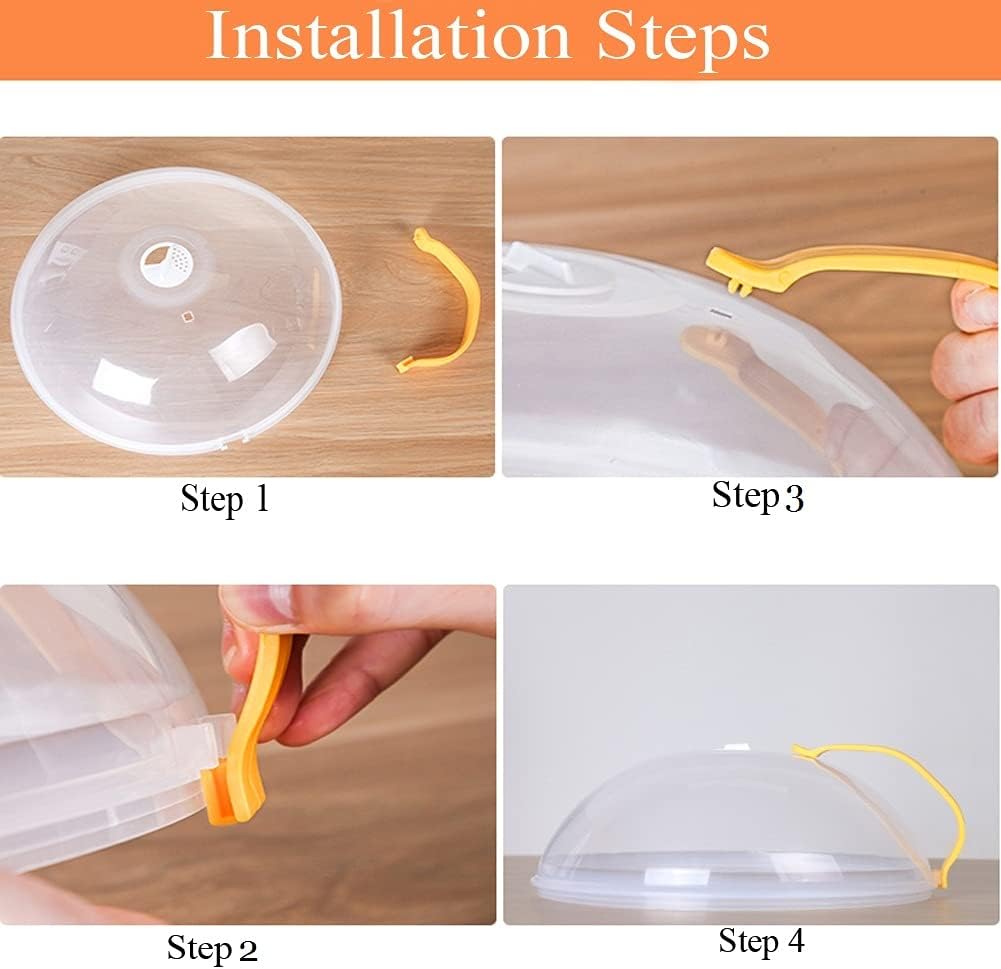 Installation Steps

Step 1

Step 3

Step 2

Step 4